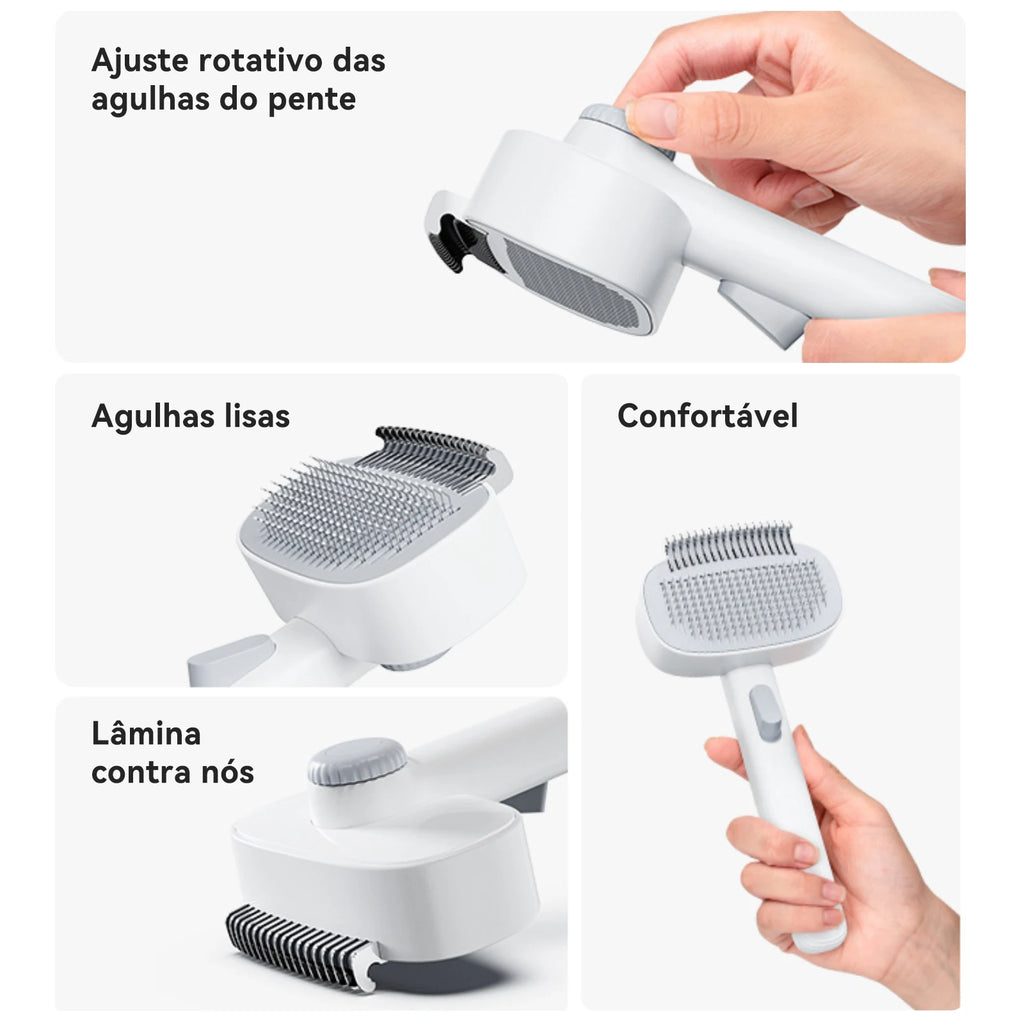 Ajuste rotativo das agulhas do pente

Agulhas lisas

Lâmina contra nós

Confortável