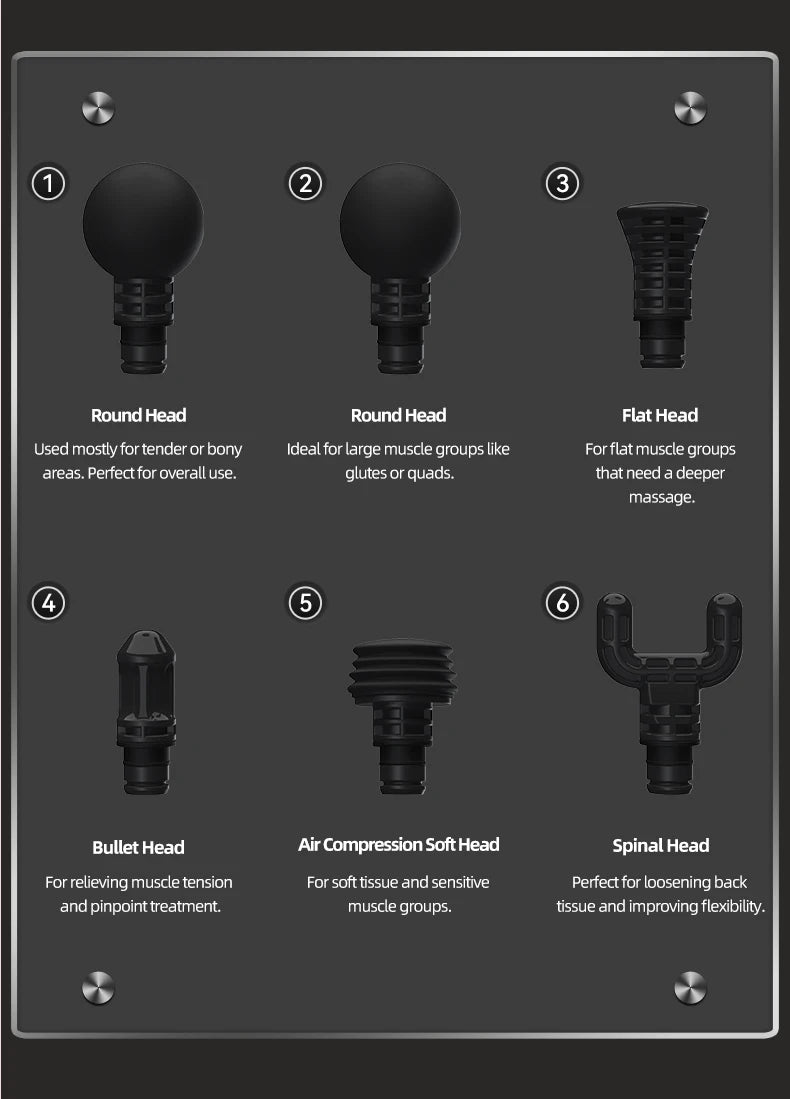 ①

Round Head

Used mostly for tender or bony areas. Perfect for overall use.

②

Round Head

Ideal for large muscle groups like glutes or quads.

③

Flat Head

For flat muscle groups that need a deeper massage.

④

Bullet Head

For relieving muscle tension and pinpoint treatment.

⑤

Air Compression Soft Head

For soft tissue and sensitive muscle groups.

⑥

Spinal Head

Perfect for loosening back tissue and improving flexibility.