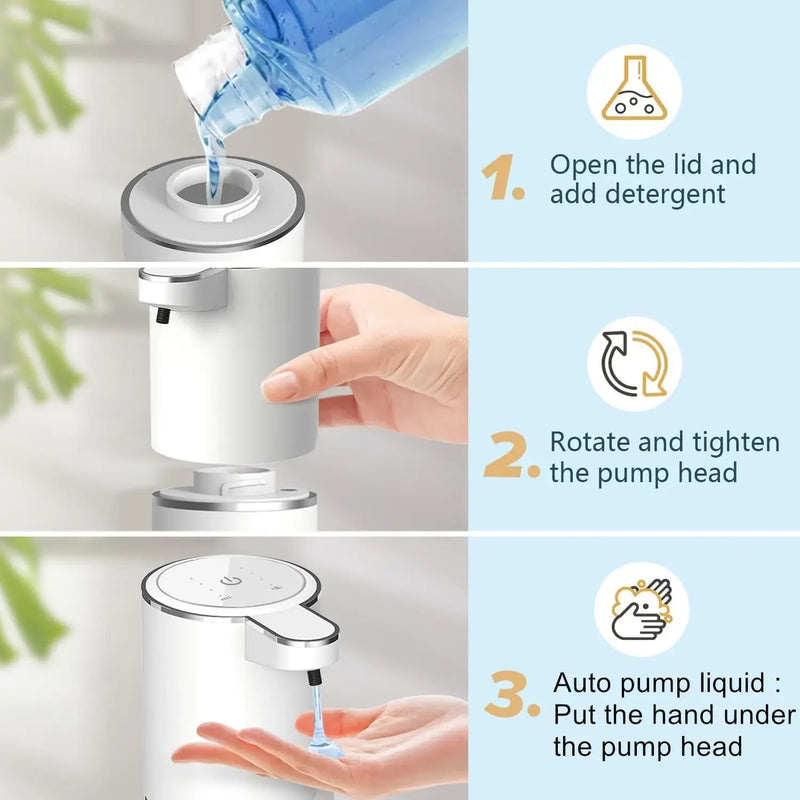 1. Open the lid and add detergent

2. Rotate and tighten the pump head

3. Auto pump liquid : Put the hand under the pump head